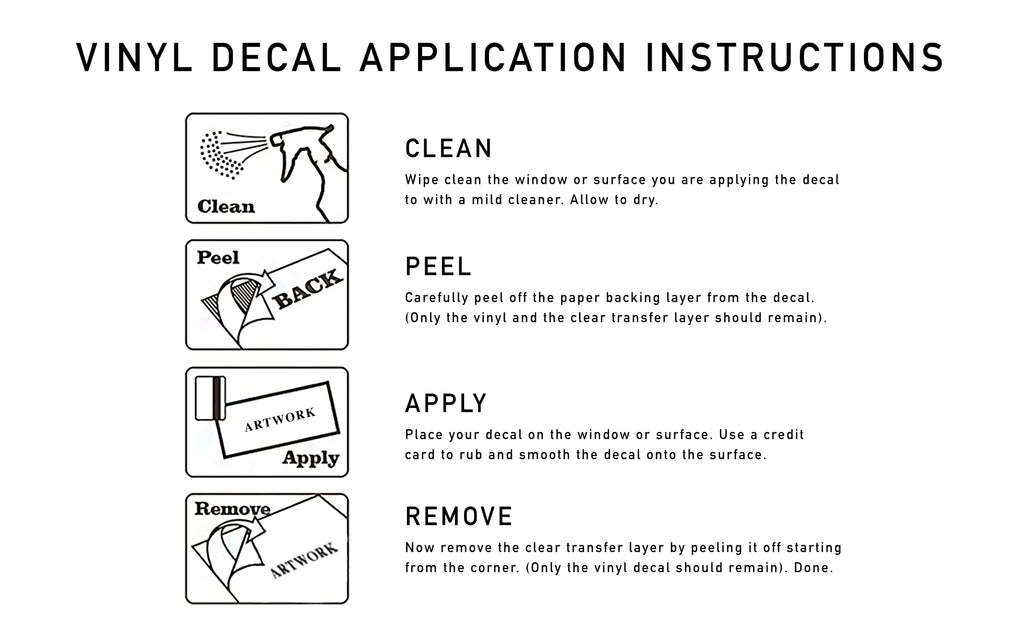 VINYL DECAL APPLICATION INSTRUCTIONS

Clean

CLEAN

Wipe clean the window or surface you are applying the decal to with a mild cleaner. Allow to dry.

Peel

BACK

PEEL

Carefully peel off the paper backing layer from the decal. (Only the vinyl and the clear transfer layer should remain).

ARTWORK

Apply

APPLY

Place your decal on the window or surface. Use a credit card to rub and smooth the decal onto the surface.

Remove

ARTWORK

REMOVE

Now remove the clear transfer layer by peeling it off starting from the corner. (Only the vinyl decal should remain). Done.